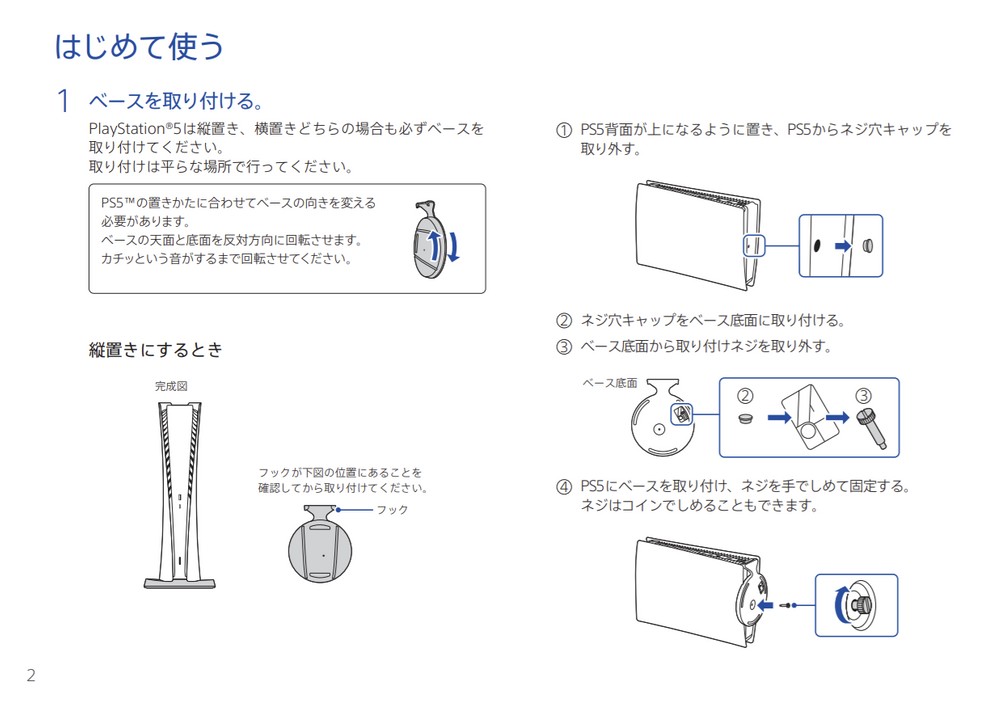 はじめて使う

1 ベースを取り付ける。

PlayStation®5は縦置き、横置きどちらの場合も必ずベースを取り付けてください。
取り付けは平らな場所で行ってください。

PS5™の置きかたに合わせてベースの向きを変える必要があります。
ベースの天面と底面を反対方向に回転させます。
カチッという音がするまで回転させてください。

縦置きにするとき

完成図

フックが下図の位置にあることを確認してから取り付けてください。

フック

① PS5背面が上になるように置き、PS5からネジ穴キャップを取り外す。

② ネジ穴キャップをベース底面に取り付ける。
③ ベース底面から取り付けネジを取り外す。

ベース底面

②

③

④ PS5にベースを取り付け、ネジを手でしめて固定する。
ネジはコインでしめることもできます。

2