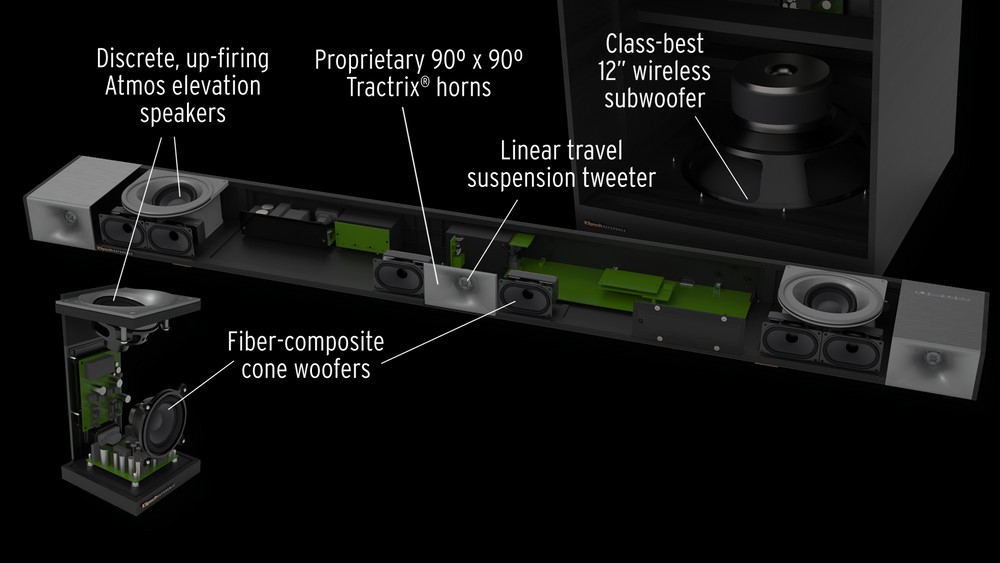 Discrete, up-firing Atmos elevation speakers

Proprietary 90º x 90º Tractrix® horns

Class-best 12" wireless subwoofer

Linear travel suspension tweeter

Fiber-composite cone woofers