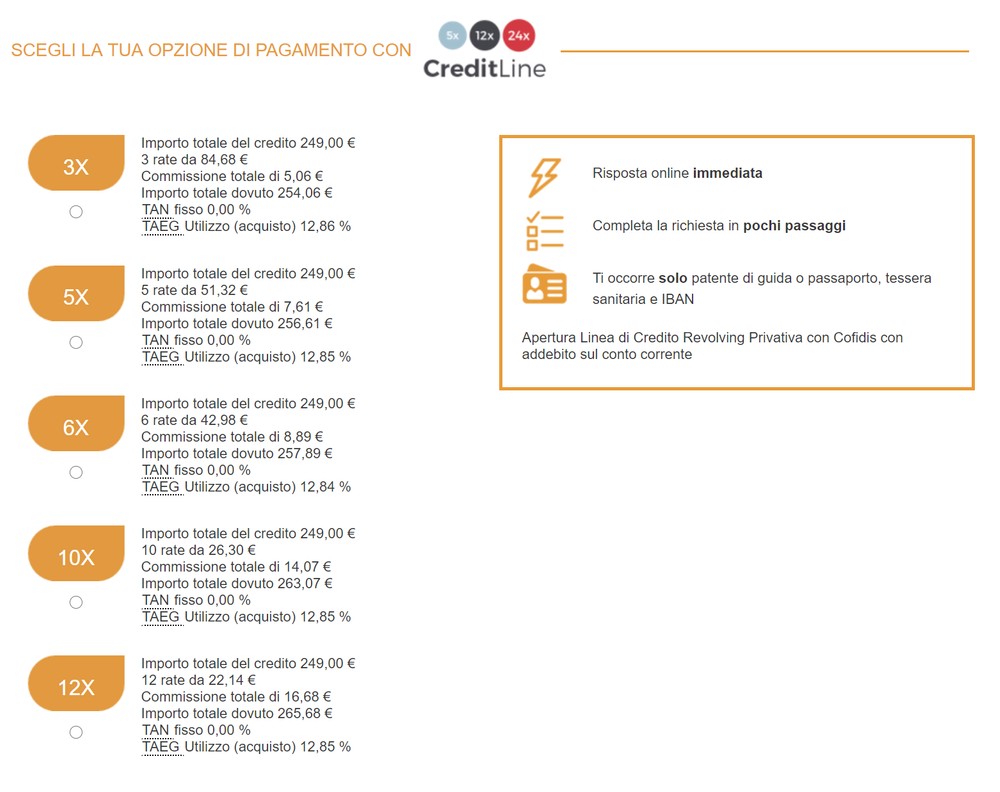 SCEGLI LA TUA OPZIONE DI PAGAMENTO CON 5x 12x 24x CreditLine

3X
Importo totale del credito 249,00 €
3 rate da 84,68 €
Commissione totale di 5,06 €
Importo totale dovuto 254,06 €
TAN fisso 0,00 %
TAEG Utilizzo (acquisto) 12,86 %

5X
Importo totale del credito 249,00 €
5 rate da 51,32 €
Commissione totale di 7,61 €
Importo totale dovuto 256,61 €
TAN fisso 0,00 %
TAEG Utilizzo (acquisto) 12,85 %

6X
Importo totale del credito 249,00 €
6 rate da 42,98 €
Commissione totale di 8,89 €
Importo totale dovuto 257,89 €
TAN fisso 0,00 %
TAEG Utilizzo (acquisto) 12,84 %

10X
Importo totale del credito 249,00 €
10 rate da 26,30 €
Commissione totale di 14,07 €
Importo totale dovuto 263,07 €
TAN fisso 0,00 %
TAEG Utilizzo (acquisto) 12,85 %

12X
Importo totale del credito 249,00 €
12 rate da 22,14 €
Commissione totale di 16,68 €
Importo totale dovuto 265,68 €
TAN fisso 0,00 %
TAEG Utilizzo (acquisto) 12,85 %

Risposta online immediata

Completa la richiesta in pochi passaggi

Ti occorre solo patente di guida o passaporto, tessera sanitaria e IBAN

Apertura Linea di Credito Revolving Privativa con Cofidis con addebito sul conto corrente