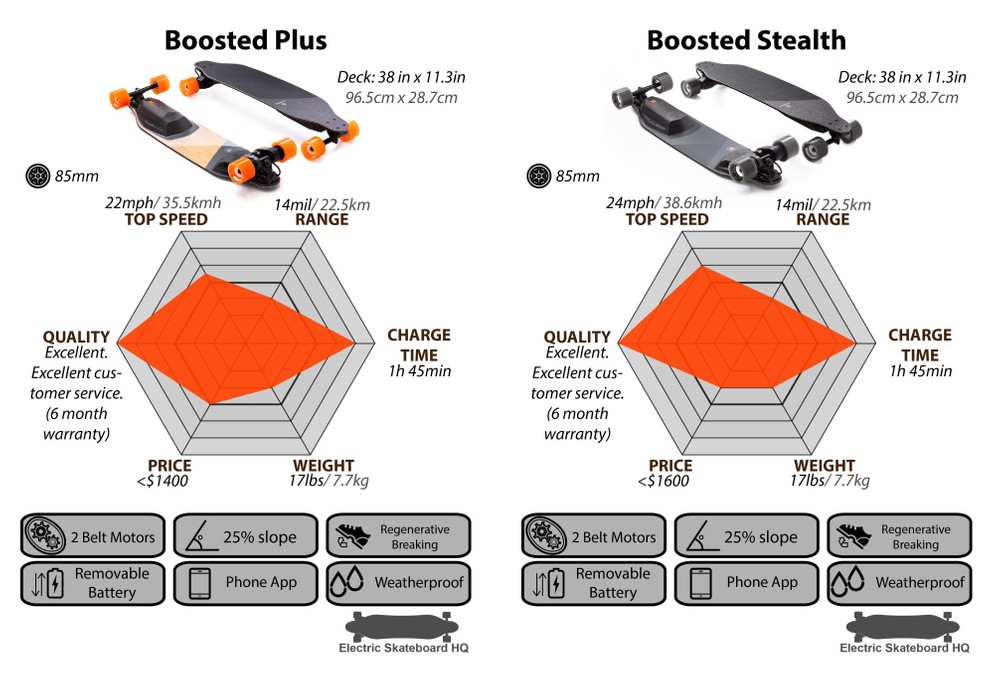 Boosted Plus

Deck: 38 in x 11.3in
96.5cm x 28.7cm

85mm

22mph/ 35.5kmh
TOP SPEED

14mil/ 22.5km
RANGE

QUALITY
Excellent. Excellent customer service. (6 month warranty)

CHARGE TIME
1h 45min

PRICE
<$1400

WEIGHT
17lbs/ 7.7kg

2 Belt Motors

25% slope

Regenerative Breaking

Removable Battery

Phone App

Weatherproof

Electric Skateboard HQ

Boosted Stealth

Deck: 38 in x 11.3in
96.5cm x 28.7cm

85mm

24mph/ 38.6kmh
TOP SPEED

14mil/ 22.5km
RANGE

QUALITY
Excellent. Excellent customer service. (6 month warranty)

CHARGE TIME
1h 45min

PRICE
<$1600

WEIGHT
17lbs/ 7.7kg

2 Belt Motors

25% slope

Regenerative Breaking

Removable Battery

Phone App

Weatherproof

Electric Skateboard HQ