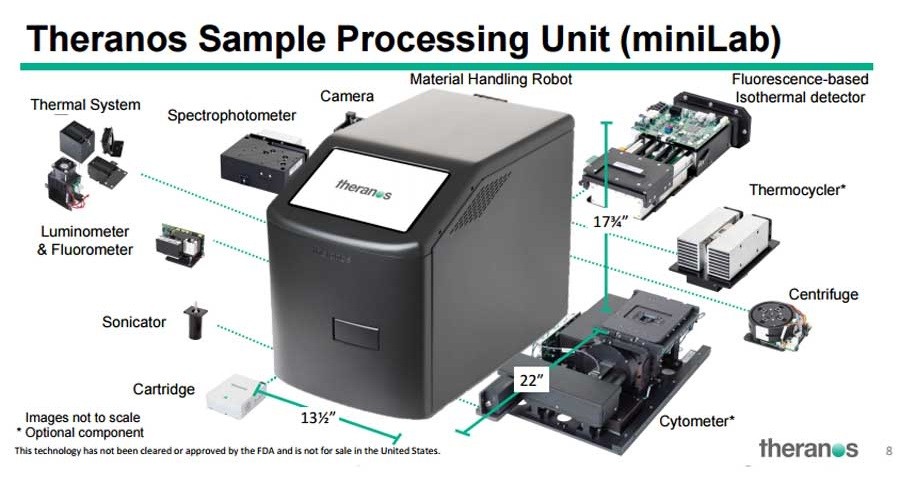 Theranos Sample Processing Unit (miniLab)

Thermal System

Spectrophotometer

Camera

Material Handling Robot

Fluorescence-based Isothermal detector

theranos

Thermocycler*

17¾"

Luminometer & Fluorometer

Centrifuge

Sonicator

Cartridge

22"

13½"

Cytometer*

Images not to scale
* Optional component

This technology has not been cleared or approved by the FDA and is not for sale in the United States.

theranos

8