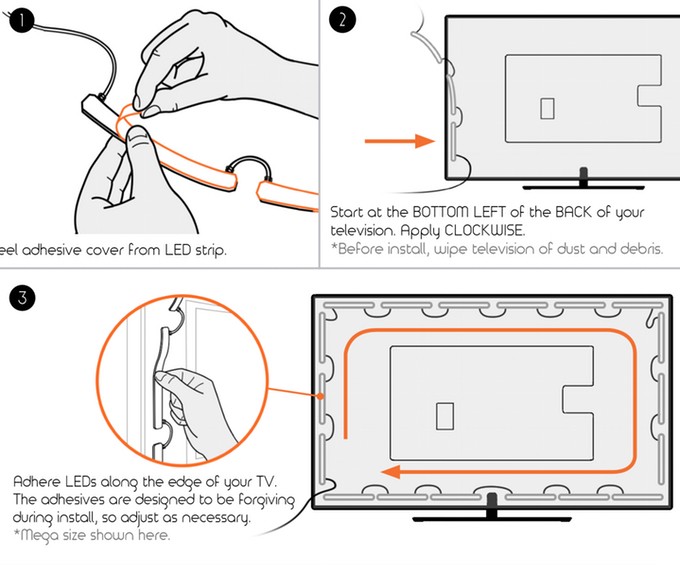 1

eel adhesive cover from LED strip.

2

Start at the BOTTOM LEFT of the BACK of your television. Apply CLOCKWISE.
*Before install, wipe television of dust and debris.

3

Adhere LEDs along the edge of your TV. The adhesives are designed to be forgiving during install, so adjust as necessary.
*Mega size shown here.