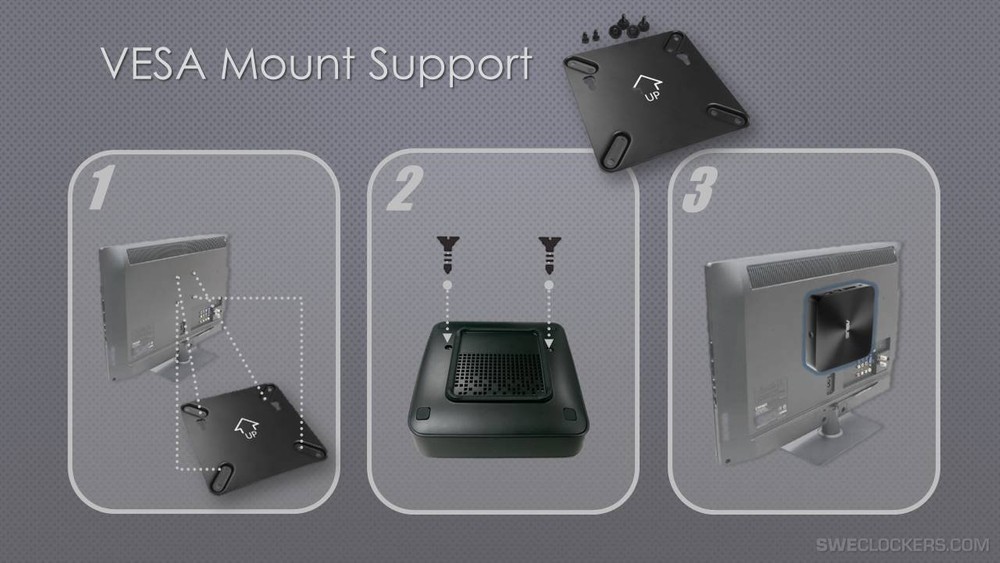 VESA Mount Support

UP

1

UP

2

3

SWECLOCKERS.COM