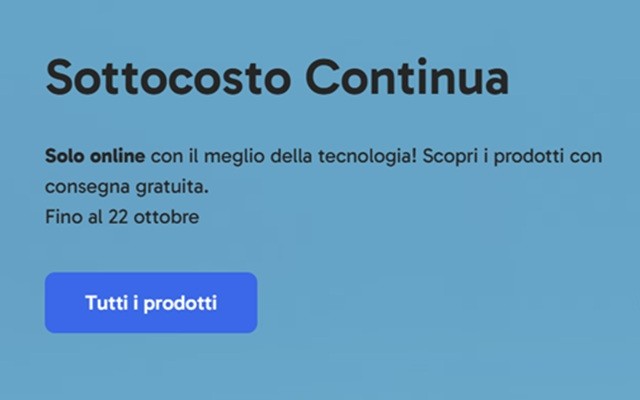 Sottocosto Continua

Solo online con il meglio della tecnologia! Scopri i prodotti con consegna gratuita.
Fino al 22 ottobre

Tutti i prodotti