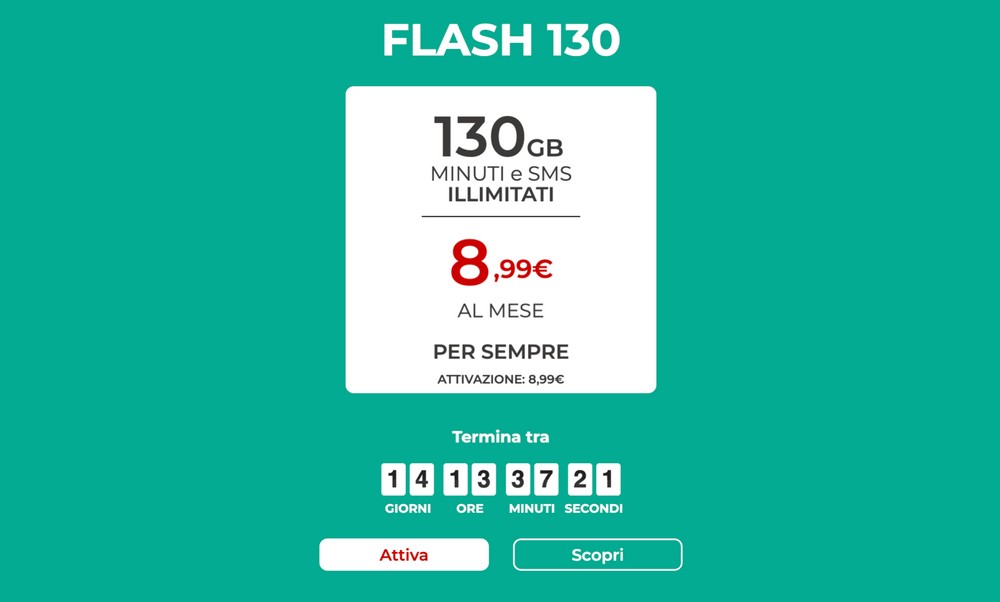 FLASH 130

130GB
MINUTI e SMS
ILLIMITATI

8,99€
AL MESE

PER SEMPRE
ATTIVAZIONE: 8,99€

Termina tra

14 GIORNI 13 ORE 37 MINUTI 21 SECONDI

Attiva

Scopri