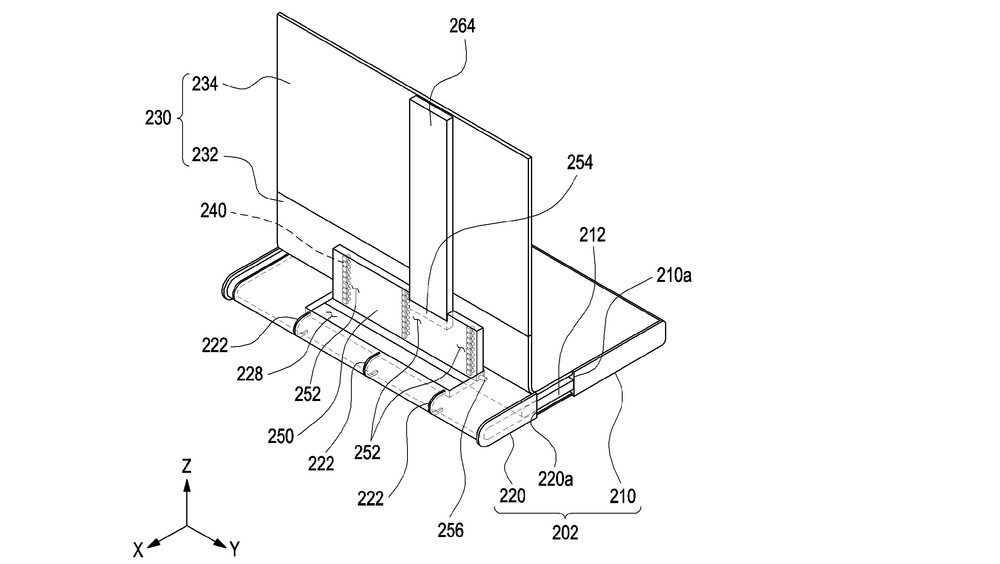 264
234
230
232
254
240
212
210a
222
228
252
250
222
252
222
256
220
220a
210
202
Z
X
Y