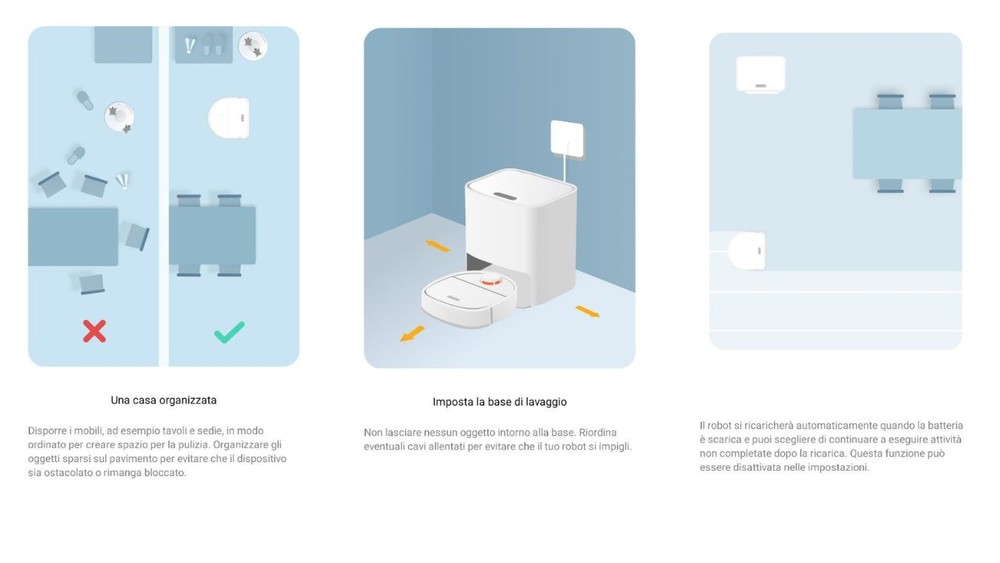 Una casa organizzata

Disporre i mobili, ad esempio tavoli e sedie, in modo ordinato per creare spazio per la pulizia. Organizzare gli oggetti sparsi sul pavimento per evitare che il dispositivo sia ostacolato o rimanga bloccato.

Imposta la base di lavaggio

Non lasciare nessun oggetto intorno alla base. Riordina eventuali cavi allentati per evitare che il tuo robot si impigli.

Il robot si ricaricherà automaticamente quando la batteria è scarica e puoi scegliere di continuare a eseguire attività non completate dopo la ricarica. Questa funzione può essere disattivata nelle impostazioni.